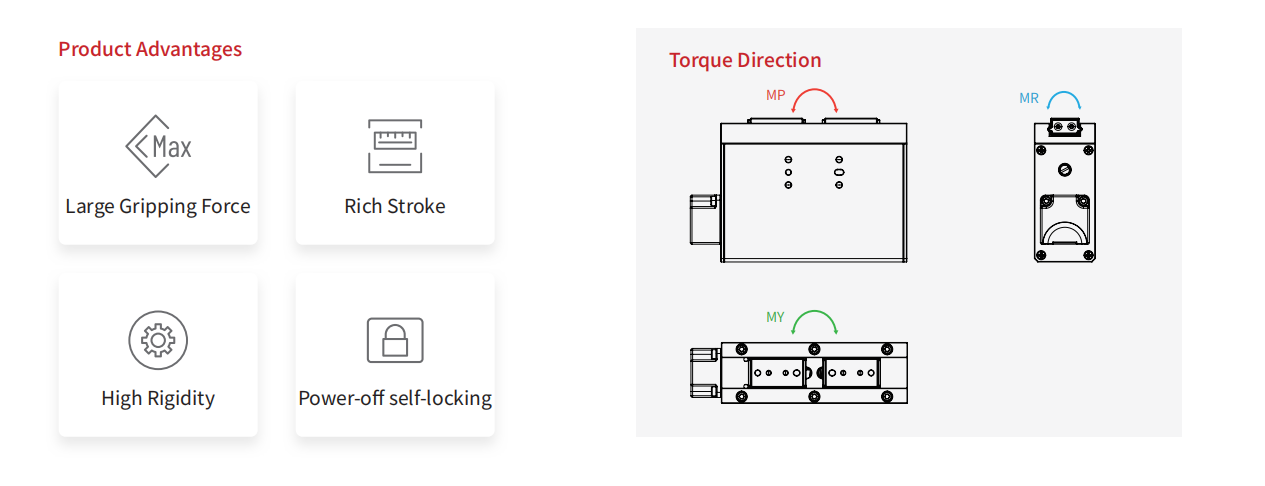 Product Advantages

Max

Large Gripping Force

Rich Stroke

High Rigidity

Power-off self-locking

Torque Direction

MP

MR

MY